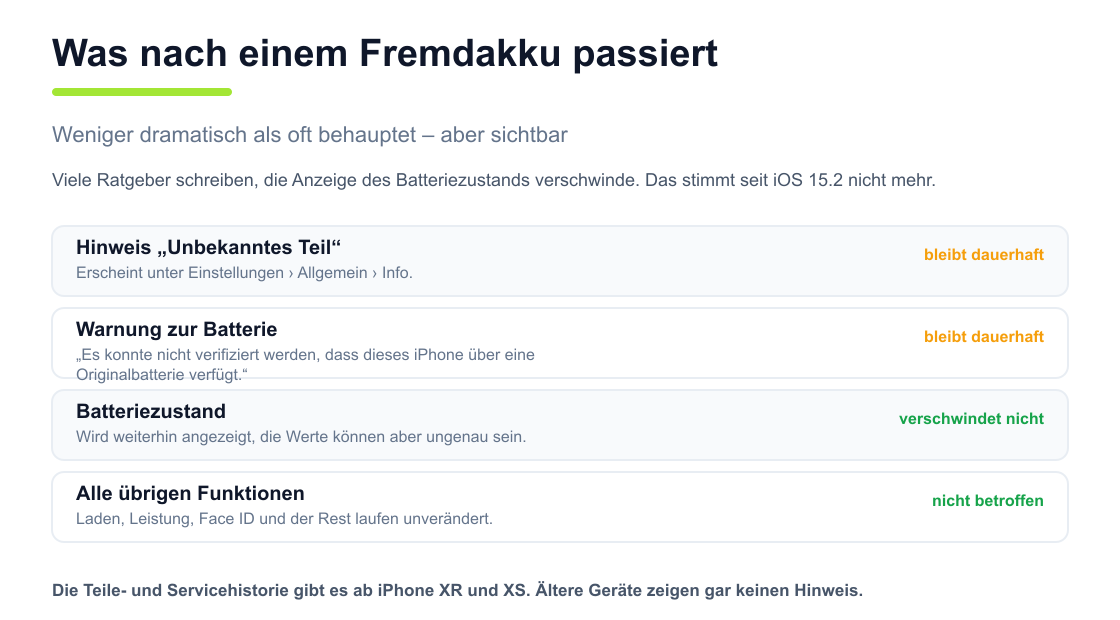 Was nach einem Fremdakku passiert

Weniger dramatisch als oft behauptet – aber sichtbar

Viele Ratgeber schreiben, die Anzeige des Batteriezustands verschwinde. Das stimmt seit iOS 15.2 nicht mehr.

Hinweis „Unbekanntes Teil“
Erscheint unter Einstellungen › Allgemein › Info.
bleibt dauerhaft

Warnung zur Batterie
„Es konnte nicht verifiziert werden, dass dieses iPhone über eine Originalbatterie verfügt.“
bleibt dauerhaft

Batteriezustand
Wird weiterhin angezeigt, die Werte können aber ungenau sein.
verschwindet nicht

Alle übrigen Funktionen
Laden, Leistung, Face ID und der Rest laufen unverändert.
nicht betroffen

Die Teile- und Servicehistorie gibt es ab iPhone XR und XS. Ältere Geräte zeigen gar keinen Hinweis.