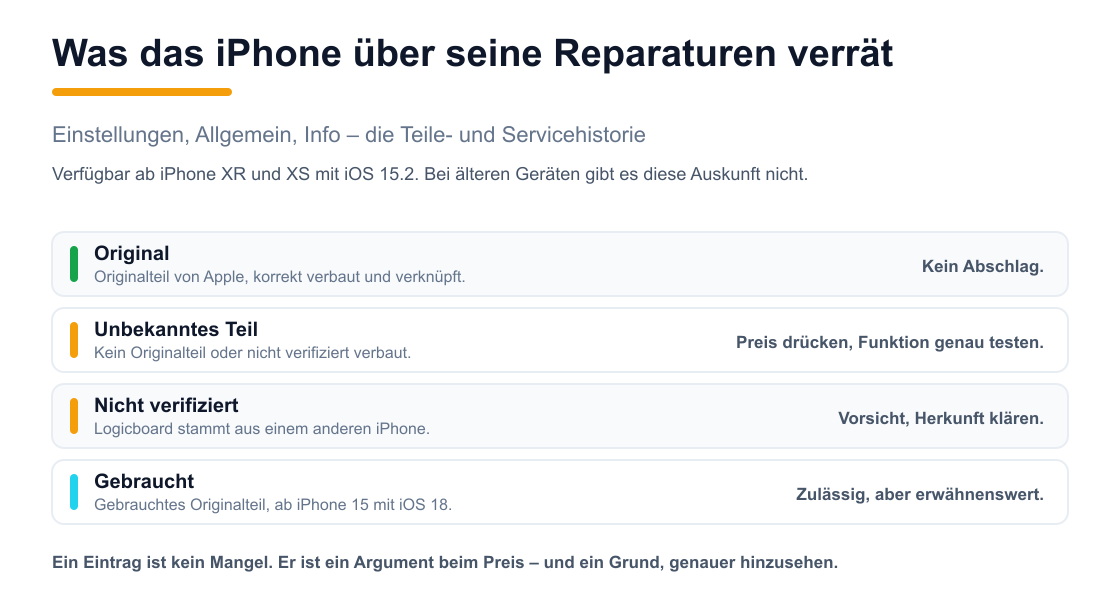 Was das iPhone über seine Reparaturen verrät

Einstellungen, Allgemein, Info – die Teile- und Servicehistorie

Verfügbar ab iPhone XR und XS mit iOS 15.2. Bei älteren Geräten gibt es diese Auskunft nicht.

Original
Originalteil von Apple, korrekt verbaut und verknüpft.
Kein Abschlag.

Unbekanntes Teil
Kein Originalteil oder nicht verifiziert verbaut.
Preis drücken, Funktion genau testen.

Nicht verifiziert
Logicboard stammt aus einem anderen iPhone.
Vorsicht, Herkunft klären.

Gebraucht
Gebrauchtes Originalteil, ab iPhone 15 mit iOS 18.
Zulässig, aber erwähnenswert.

Ein Eintrag ist kein Mangel. Er ist ein Argument beim Preis – und ein Grund, genauer hinzusehen.